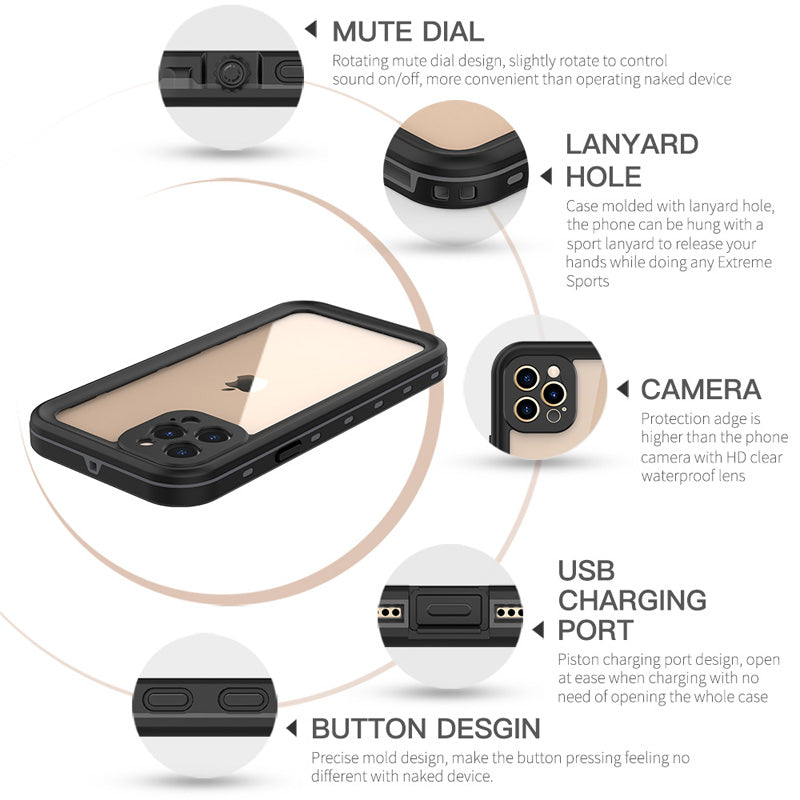 MUTE DIAL
Rotating mute dial design, slightly rotate to control sound on/off, more convenient than operating naked device

LANYARD HOLE
Case molded with lanyard hole, the phone can be hung with a sport lanyard to release your hands while doing any Extreme Sports

CAMERA
Protection adge is higher than the phone camera with HD clear waterproof lens

USB CHARGING PORT
Piston charging port design, open at ease when charging with no need of opening the whole case

BUTTON DESGIN
Precise mold design, make the button pressing feeling no different with naked device.