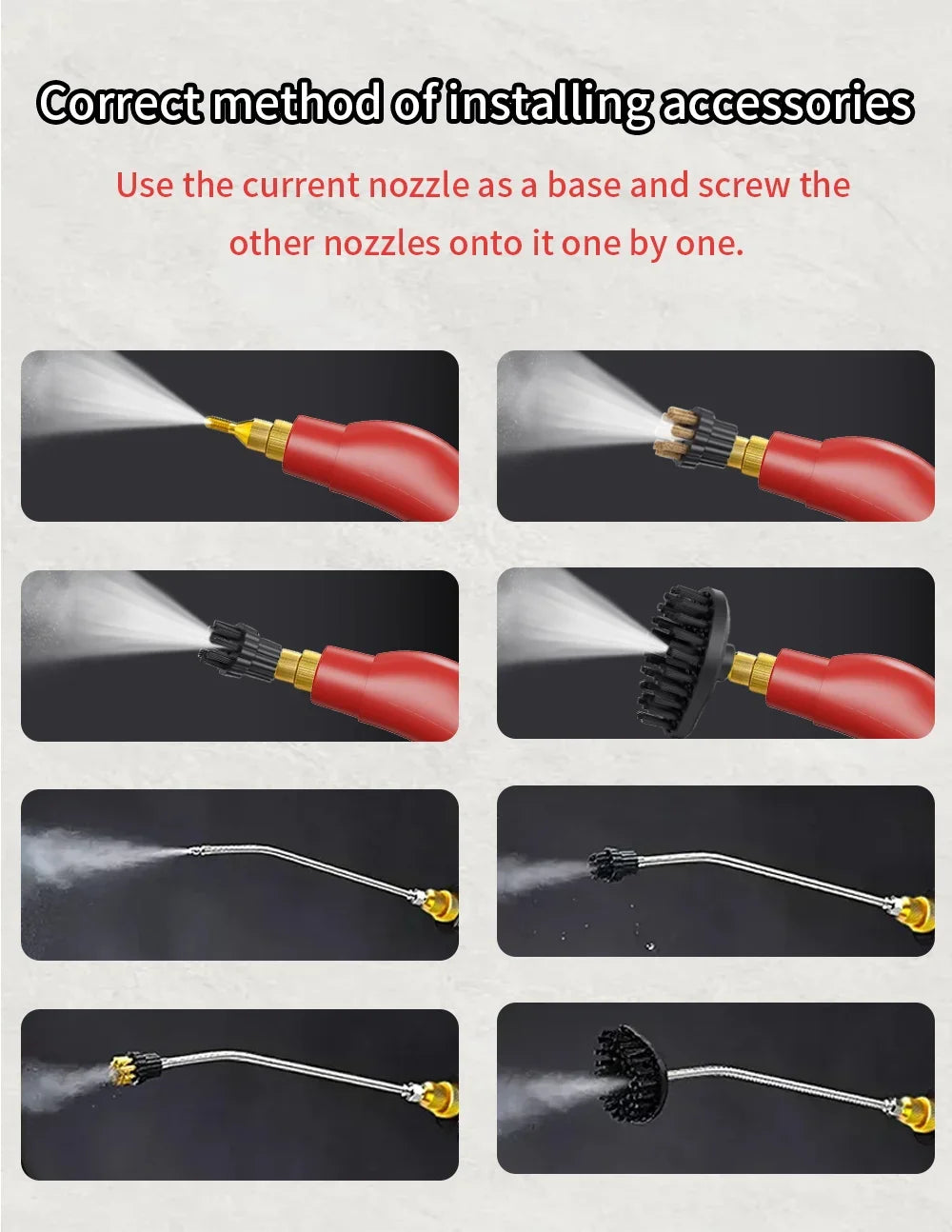 Correct method of installing accessories

Use the current nozzle as a base and screw the other nozzles onto it one by one.