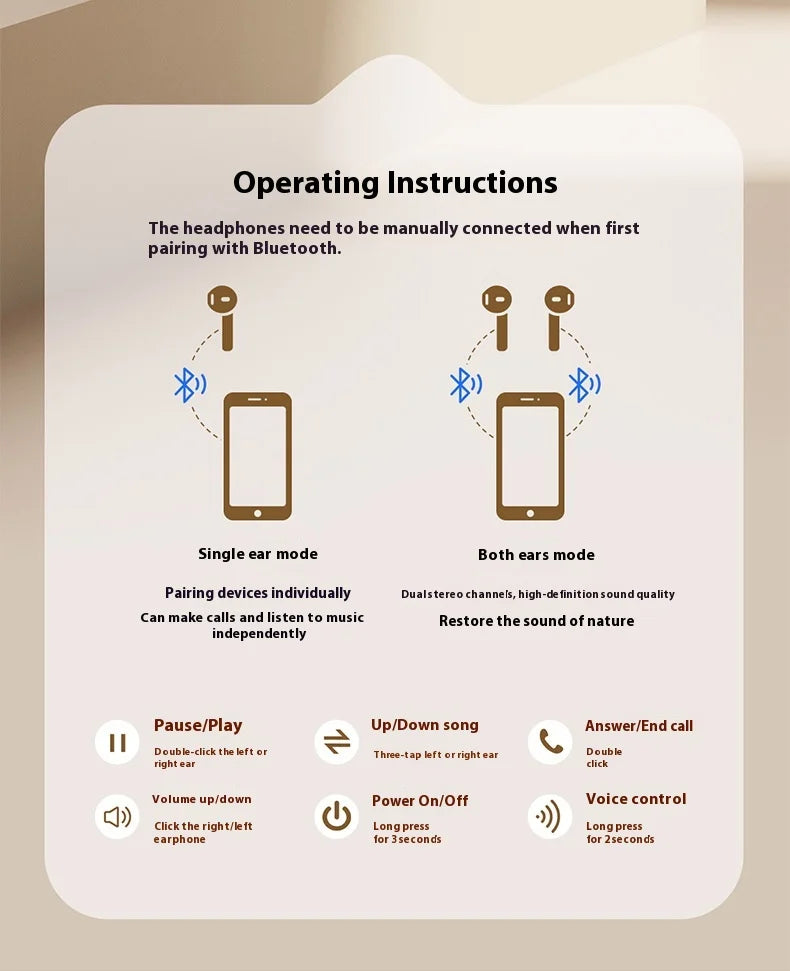 Operating Instructions

The headphones need to be manually connected when first pairing with Bluetooth.

Single ear mode

Pairing devices individually

Can make calls and listen to music independently

Both ears mode

Dual stereo channels, high-definition sound quality

Restore the sound of nature

Pause/Play
Double-click the left or right ear

Up/Down song
Three-tap left or right ear

Answer/End call
Double click

Volume up/down
Click the right/left earphone

Power On/Off
Long press for 3 seconds

Voice control
Long press for 2 seconds